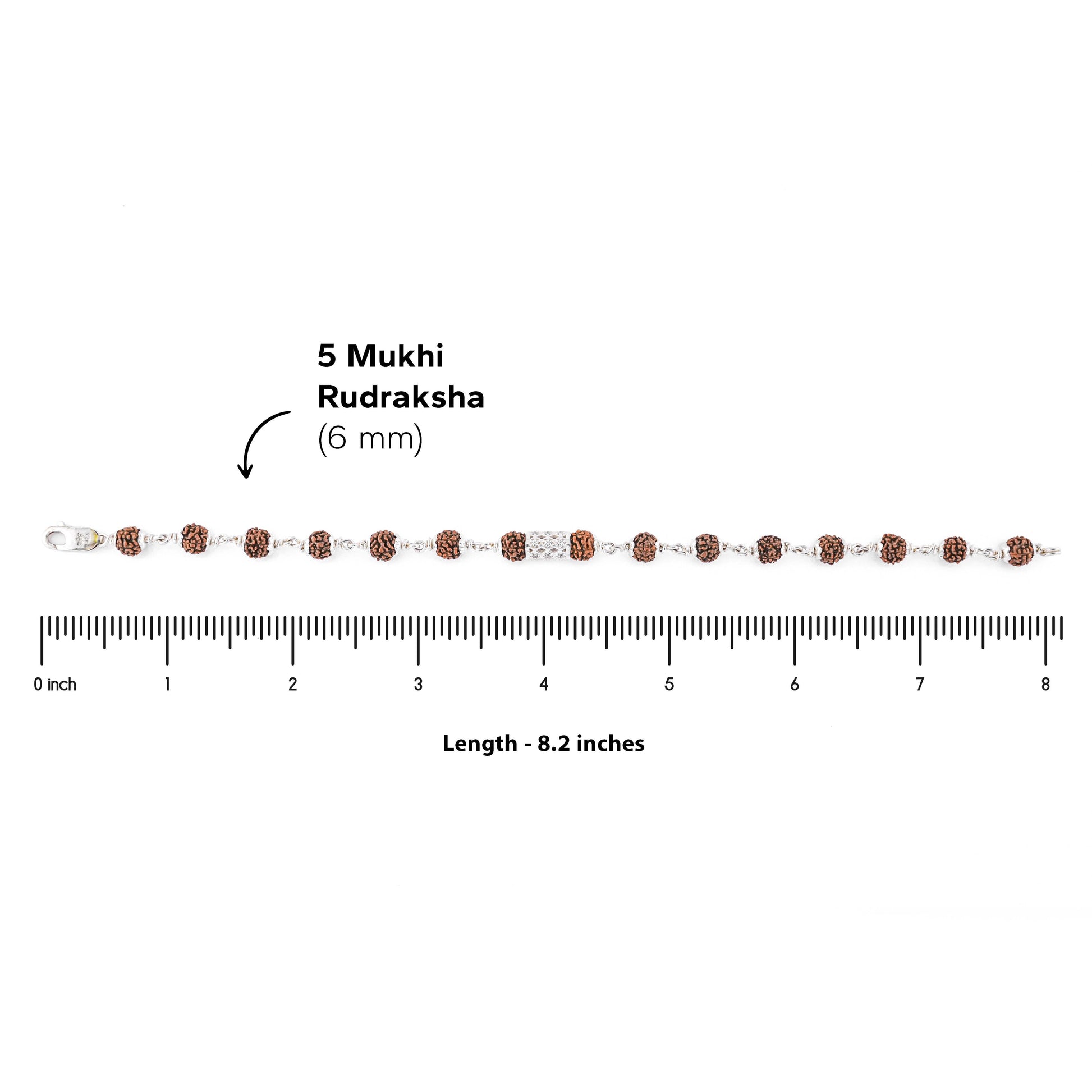 5 Mukhi
Rudraksha
(6 mm)

0 inch
1
2
3
4
5
6
7
8

Length - 8.2 inches