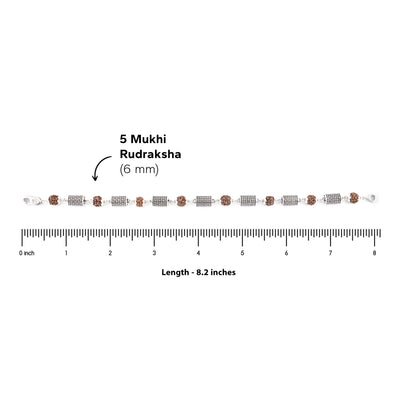 5 Mukhi
Rudraksha
(6 mm)

0 inch 1 2 3 4 5 6 7 8

Length - 8.2 inches