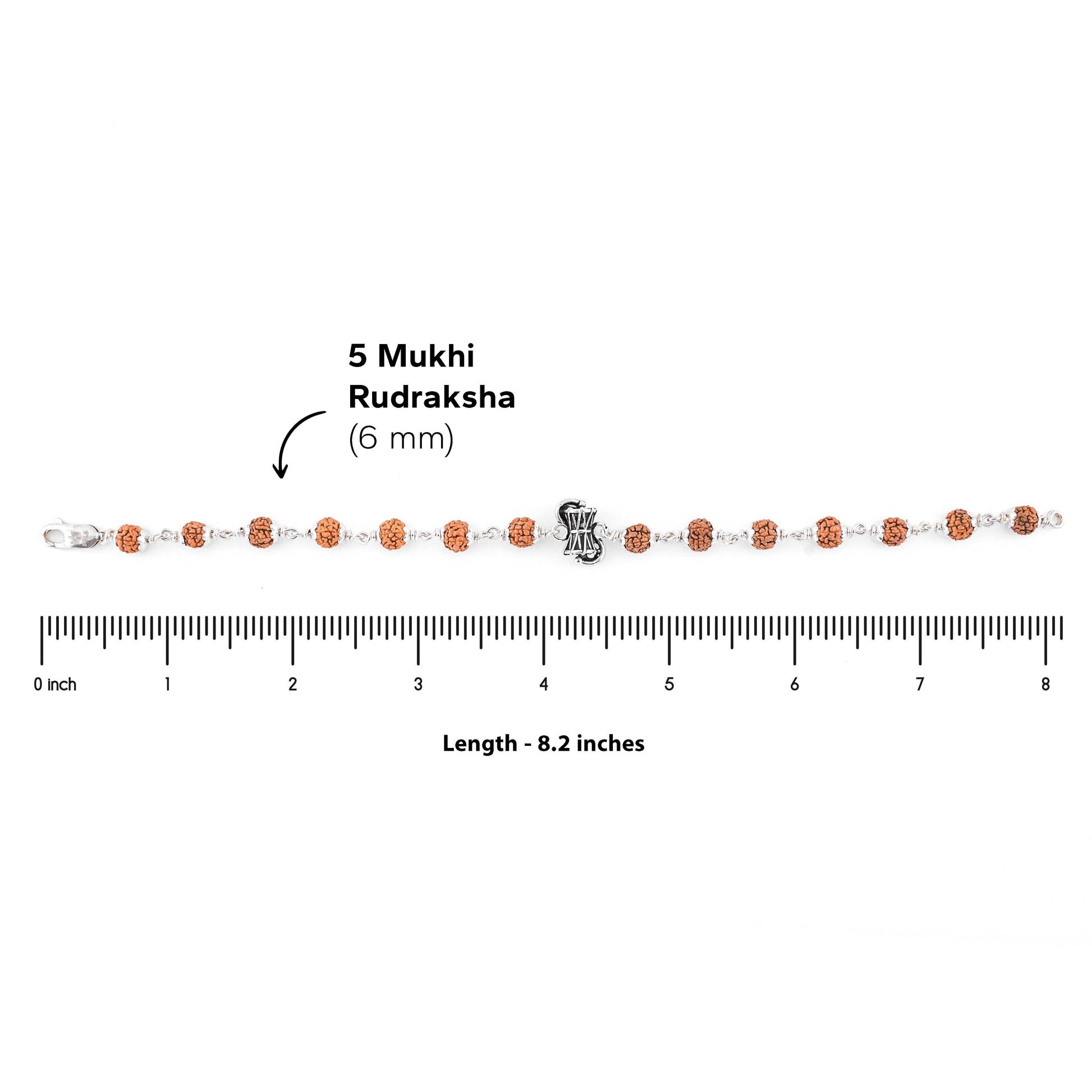 5 Mukhi Rudraksha
(6 mm)

0 inch 1 2 3 4 5 6 7 8

Length - 8.2 inches