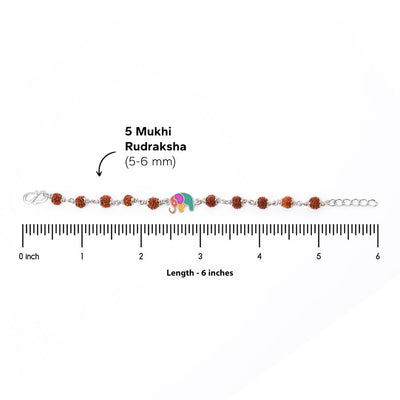 5 Mukhi
Rudraksha
(5-6 mm)

0 inch
1
2
3
4
5
6

Length - 6 inches