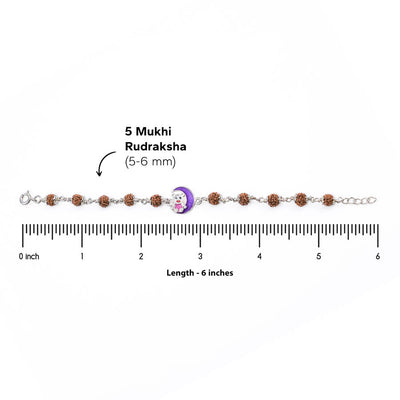 5 Mukhi
Rudraksha
(5-6 mm)

0 inch
1
2
3
4
5
6

Length - 6 inches