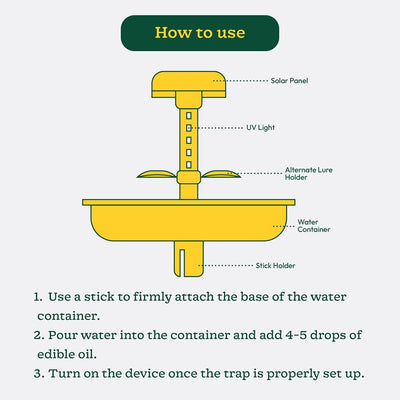 How to use

Solar Panel

UV Light

Alternate Lure Holder

Water Container

Stick Holder

1. Use a stick to firmly attach the base of the water container.

2. Pour water into the container and add 4-5 drops of edible oil.

3. Turn on the device once the trap is properly set up.