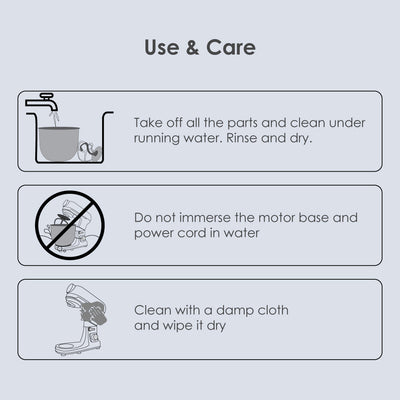 Use & Care

Take off all the parts and clean under running water. Rinse and dry.

Do not immerse the motor base and power cord in water

Clean with a damp cloth and wipe it dry