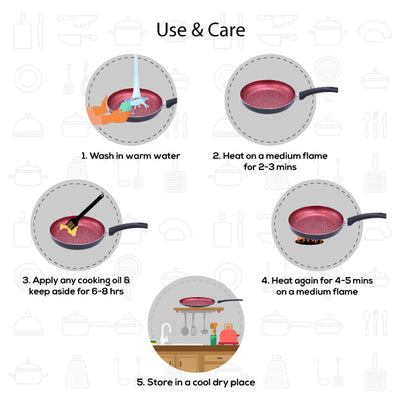 Use & Care

1. Wash in warm water

2. Heat on a medium flame for 2-3 mins

3. Apply any cooking oil & keep aside for 6-8 hrs

4. Heat again for 4-5 mins on a medium flame

5. Store in a cool dry place