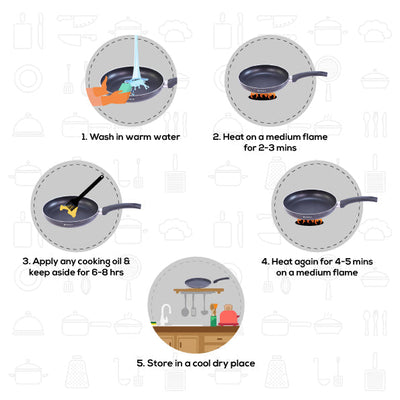 1. Wash in warm water

2. Heat on a medium flame for 2-3 mins

3. Apply any cooking oil & keep aside for 6-8 hrs

4. Heat again for 4-5 mins on a medium flame

5. Store in a cool dry place