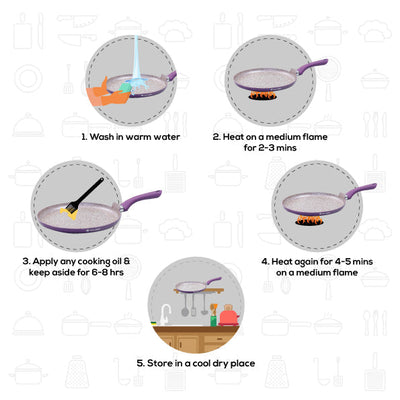 1. Wash in warm water

2. Heat on a medium flame for 2-3 mins

3. Apply any cooking oil & keep aside for 6-8 hrs

4. Heat again for 4-5 mins on a medium flame

5. Store in a cool dry place