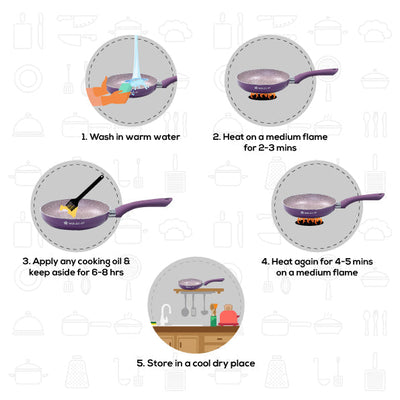 1. Wash in warm water

2. Heat on a medium flame for 2-3 mins

3. Apply any cooking oil & keep aside for 6-8 hrs

4. Heat again for 4-5 mins on a medium flame

5. Store in a cool dry place