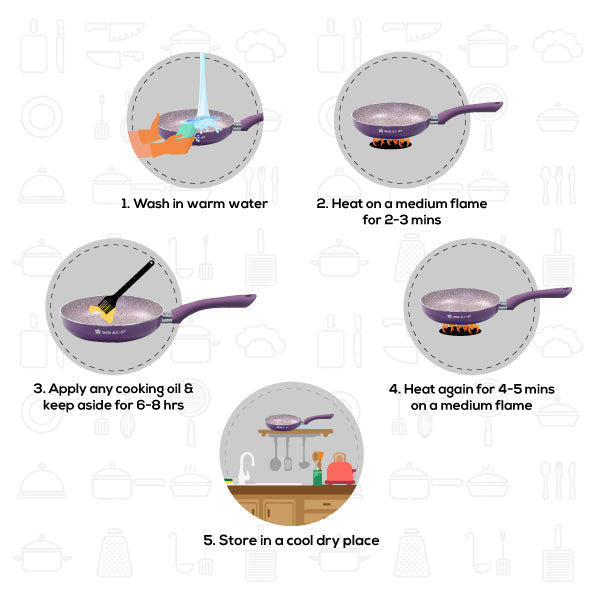 1. Wash in warm water

2. Heat on a medium flame for 2-3 mins

3. Apply any cooking oil & keep aside for 6-8 hrs

4. Heat again for 4-5 mins on a medium flame

5. Store in a cool dry place