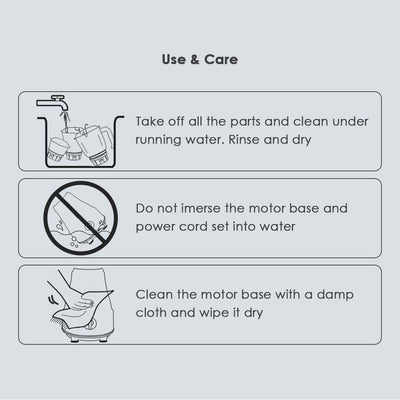 Use & Care

Take off all the parts and clean under running water. Rinse and dry

Do not imerse the motor base and power cord set into water

Clean the motor base with a damp cloth and wipe it dry