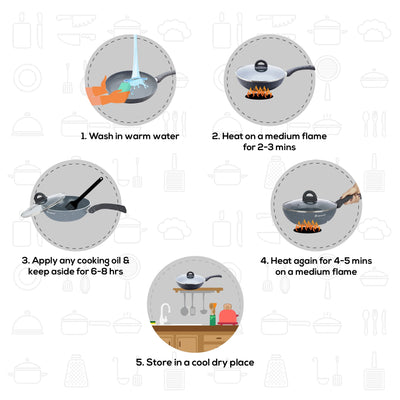 1. Wash in warm water

2. Heat on a medium flame for 2-3 mins

3. Apply any cooking oil & keep aside for 6-8 hrs

4. Heat again for 4-5 mins on a medium flame

5. Store in a cool dry place