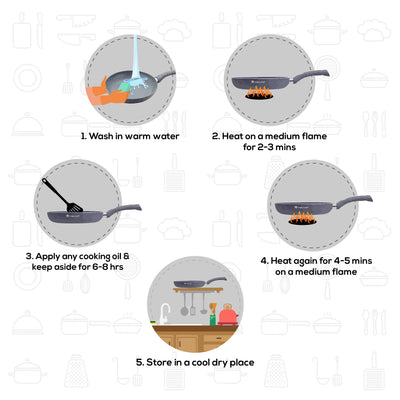 1. Wash in warm water

2. Heat on a medium flame for 2-3 mins

3. Apply any cooking oil & keep aside for 6-8 hrs

4. Heat again for 4-5 mins on a medium flame

5. Store in a cool dry place