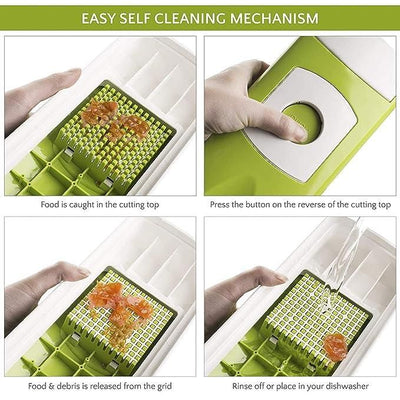 EASY SELF CLEANING MECHANISM

Food is caught in the cutting top

Press the button on the reverse of the cutting top

Food & debris is released from the grid

Rinse off or place in your dishwasher