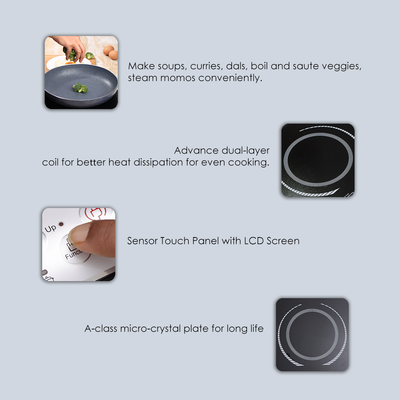 Make soups, curries, dals, boil and saute veggies, steam momos conveniently.

Advance dual-layer
coil for better heat dissipation for even cooking.

Up

Func

Sensor Touch Panel with LCD Screen

A-class micro-crystal plate for long life