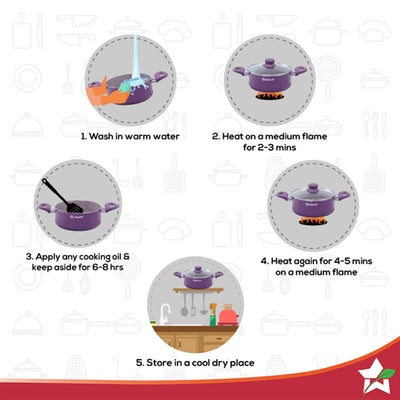 1. Wash in warm water

2. Heat on a medium flame for 2-3 mins

3. Apply any cooking oil & keep aside for 6-8 hrs

4. Heat again for 4-5 mins on a medium flame

5. Store in a cool dry place