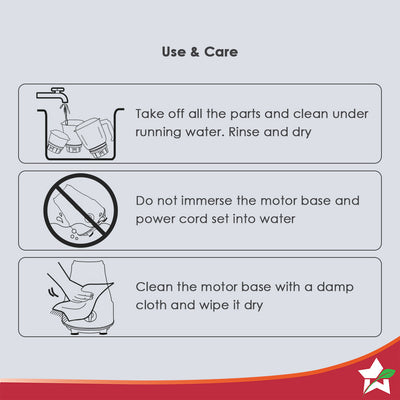 Use & Care

Take off all the parts and clean under running water. Rinse and dry

Do not immerse the motor base and power cord set into water

Clean the motor base with a damp cloth and wipe it dry