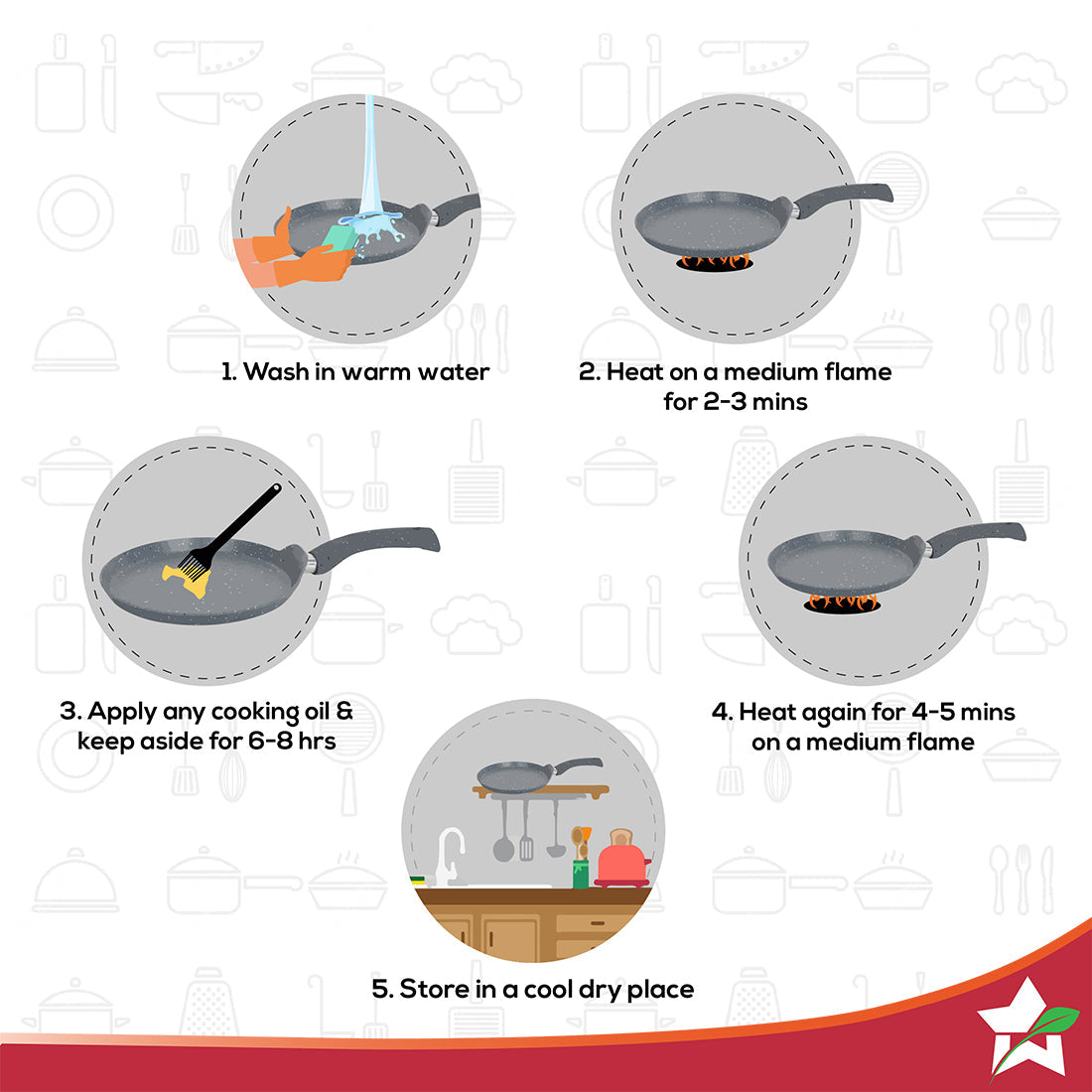 1. Wash in warm water

2. Heat on a medium flame for 2-3 mins

3. Apply any cooking oil & keep aside for 6-8 hrs

4. Heat again for 4-5 mins on a medium flame

5. Store in a cool dry place