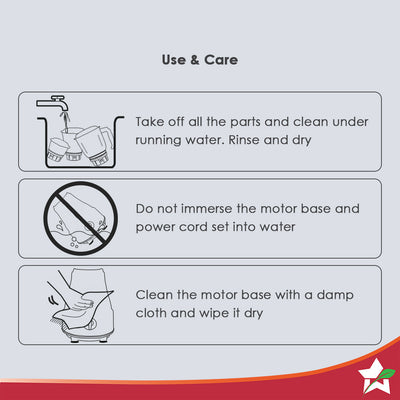 Use & Care

Take off all the parts and clean under running water. Rinse and dry

Do not immerse the motor base and power cord set into water

Clean the motor base with a damp cloth and wipe it dry