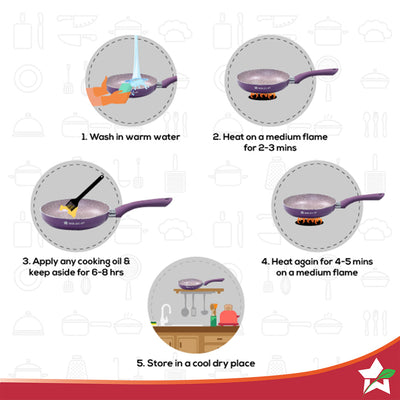 1. Wash in warm water

2. Heat on a medium flame for 2-3 mins

3. Apply any cooking oil & keep aside for 6-8 hrs

4. Heat again for 4-5 mins on a medium flame

5. Store in a cool dry place