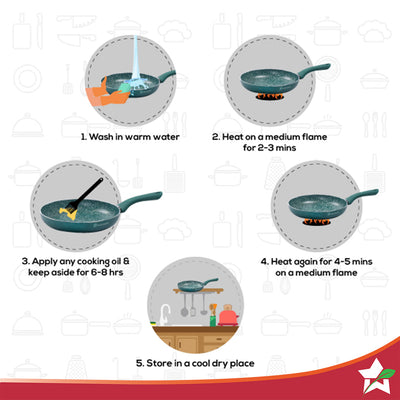 1. Wash in warm water

2. Heat on a medium flame for 2-3 mins

3. Apply any cooking oil & keep aside for 6-8 hrs

4. Heat again for 4-5 mins on a medium flame

5. Store in a cool dry place