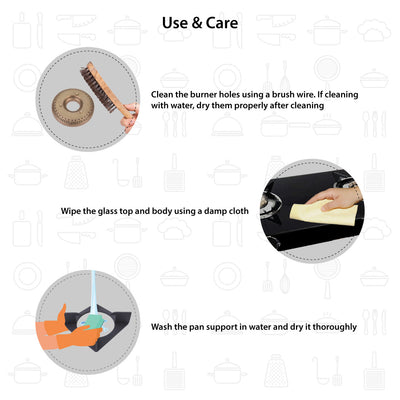 Use & Care

Clean the burner holes using a brush wire. If cleaning with water, dry them properly after cleaning

Wipe the glass top and body using a damp cloth

Wash the pan support in water and dry it thoroughly