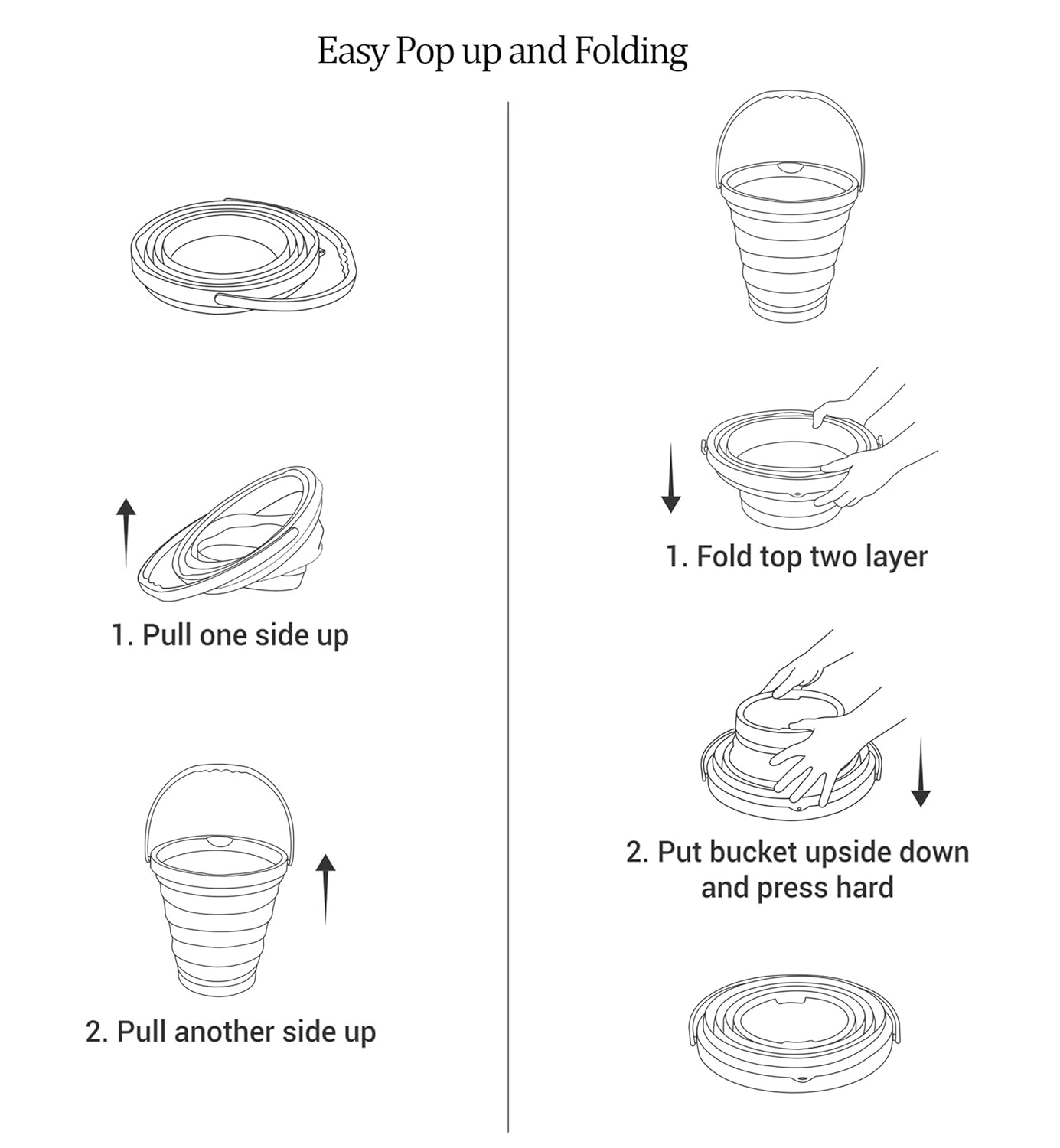 Easy Pop up and Folding

1. Pull one side up

2. Pull another side up

1. Fold top two layer

2. Put bucket upside down and press hard