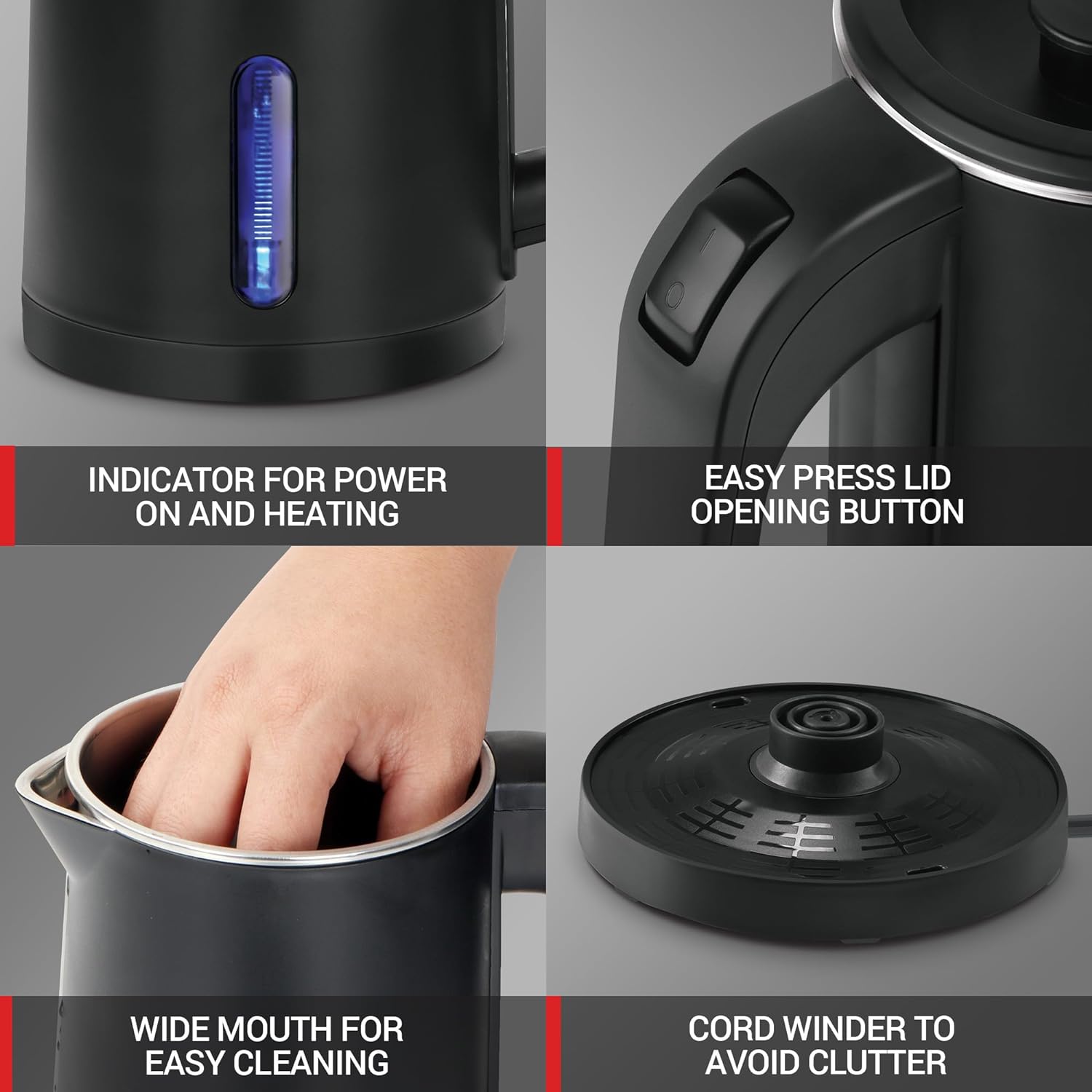 INDICATOR FOR POWER ON AND HEATING

EASY PRESS LID OPENING BUTTON

WIDE MOUTH FOR EASY CLEANING

CORD WINDER TO AVOID CLUTTER