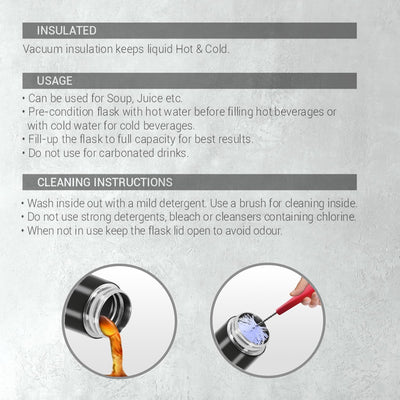 INSULATED

Vacuum insulation keeps liquid Hot & Cold.

USAGE

• Can be used for Soup, Juice etc.
• Pre-condition flask with hot water before filling hot beverages or with cold water for cold beverages.
• Fill-up the flask to full capacity for best results.
• Do not use for carbonated drinks.

CLEANING INSTRUCTIONS

• Wash inside out with a mild detergent. Use a brush for cleaning inside.
• Do not use strong detergents, bleach or cleansers containing chlorine.
• When not in use keep the flask lid open to avoid odour.