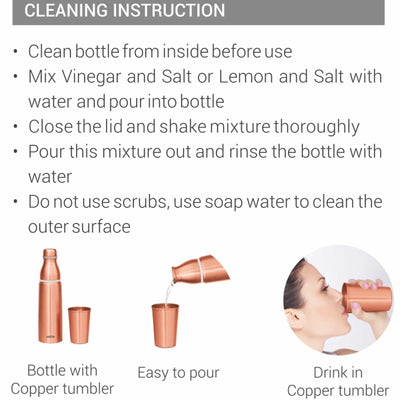 CLEANING INSTRUCTION

• Clean bottle from inside before use
• Mix Vinegar and Salt or Lemon and Salt with water and pour into bottle
• Close the lid and shake mixture thoroughly
• Pour this mixture out and rinse the bottle with water
• Do not use scrubs, use soap water to clean the outer surface

Bottle with Copper tumbler

Easy to pour

Drink in Copper tumbler