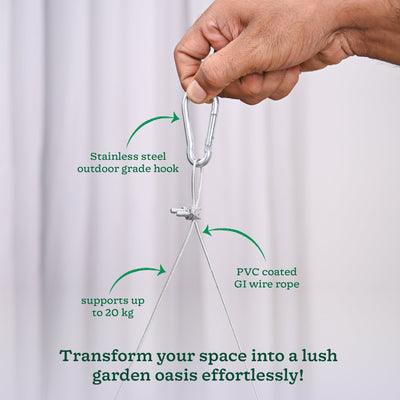 Stainless steel
outdoor grade hook

PVC coated
GI wire rope

supports up
to 20 kg

Transform your space into a lush garden oasis effortlessly!