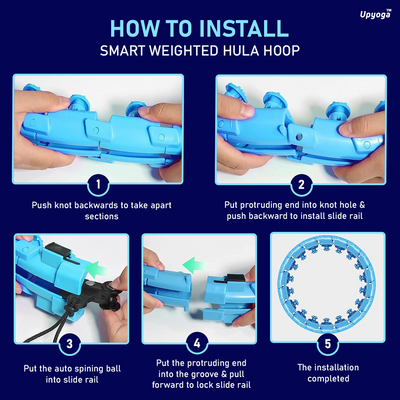 Upyoga™

HOW TO INSTALL
SMART WEIGHTED HULA HOOP

1
Push knot backwards to take apart sections

2
Put protruding end into knot hole & push backward to install slide rail

3
Put the auto spining ball into slide rail

4
Put the protruding end into the groove & pull forward to lock slide rail

5
The installation completed