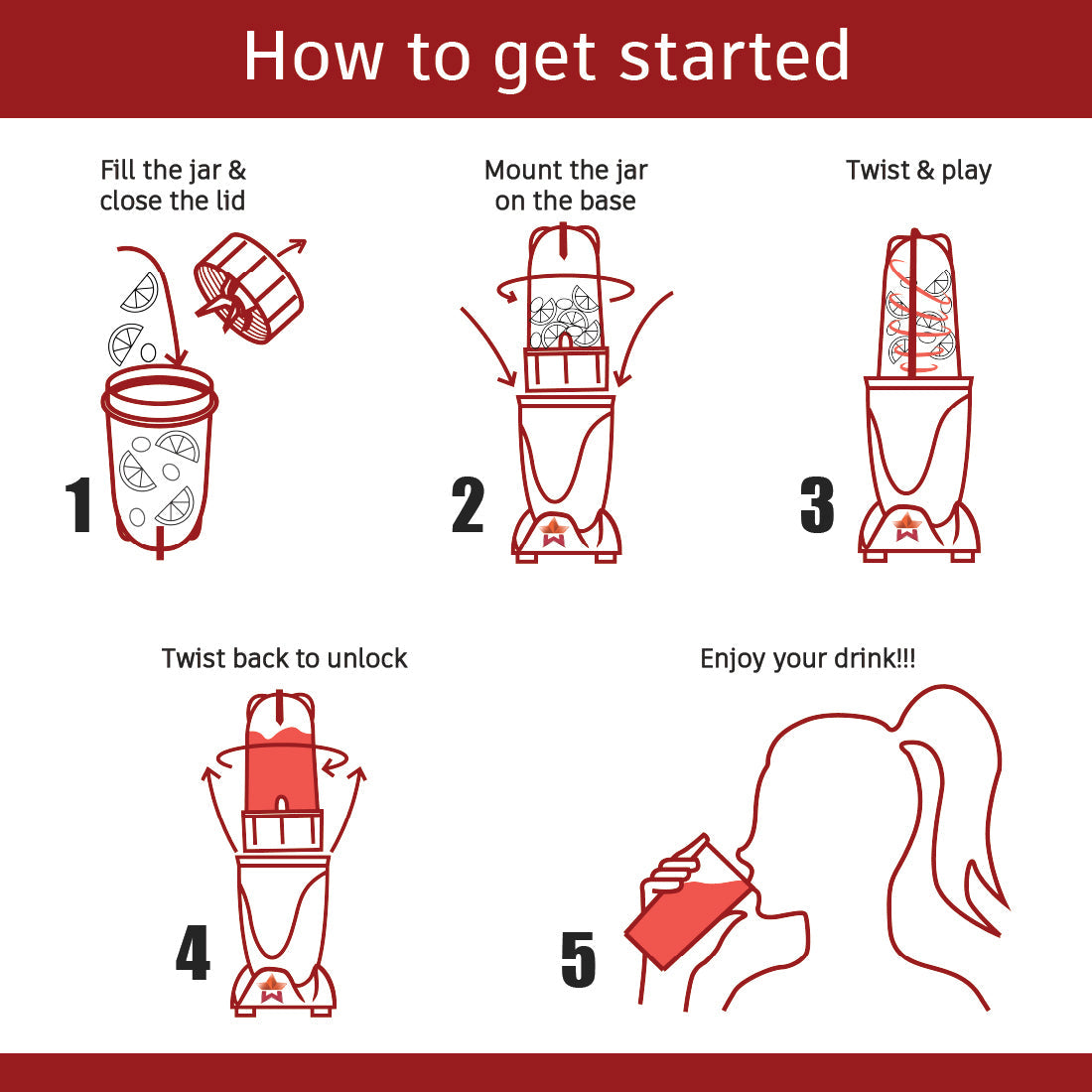 How to get started

Fill the jar & close the lid

1

Mount the jar on the base

2

Twist & play

3

Twist back to unlock

4

Enjoy your drink!!!

5