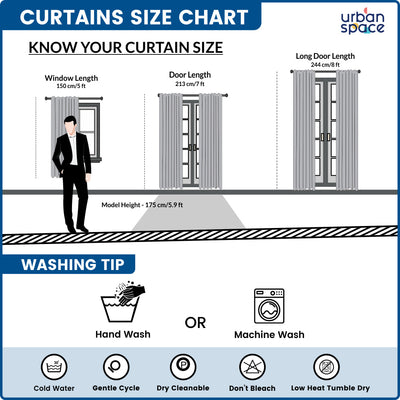 CURTAINS SIZE CHART

urban space

KNOW YOUR CURTAIN SIZE

Window Length
150 cm/5 ft

Door Length
213 cm/7 ft

Long Door Length
244 cm/8 ft

Model Height - 175 cm/5.9 ft

WASHING TIP

Hand Wash

OR

Machine Wash

Cold Water

Gentle Cycle

Dry Cleanable

Don't Bleach

Low Heat Tumble Dry