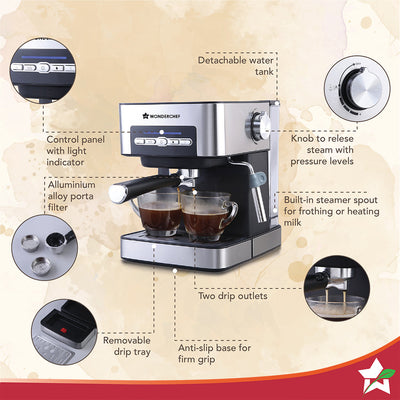 Detachable water tank

WONDERCHEF

Control panel with light indicator

Knob to relese steam with pressure levels

Alluminium alloy porta filter

Built-in steamer spout for frothing or heating milk

Two drip outlets

Removable drip tray

Anti-slip base for firm grip