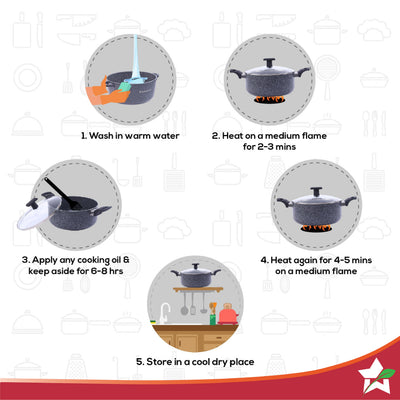 1. Wash in warm water

2. Heat on a medium flame for 2-3 mins

3. Apply any cooking oil & keep aside for 6-8 hrs

4. Heat again for 4-5 mins on a medium flame

5. Store in a cool dry place