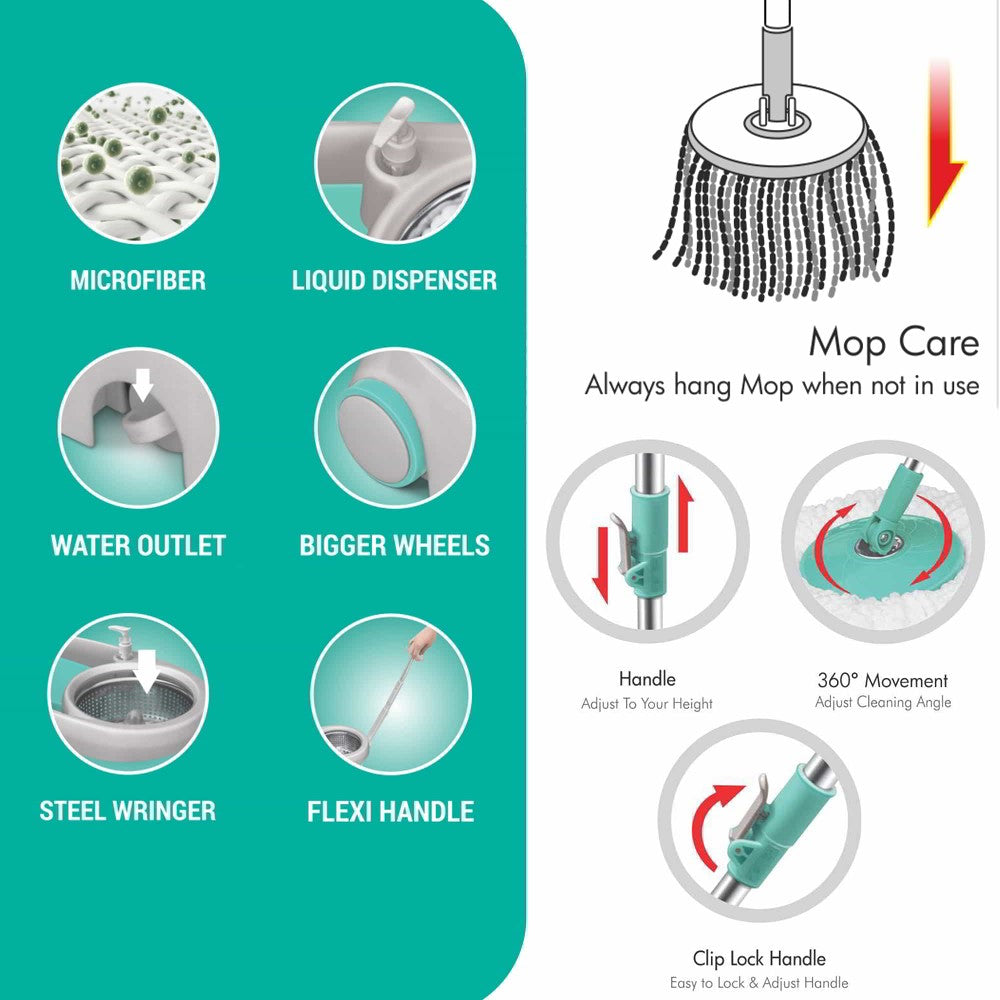 MICROFIBER

LIQUID DISPENSER

WATER OUTLET

BIGGER WHEELS

STEEL WRINGER

FLEXI HANDLE

Mop Care
Always hang Mop when not in use

Handle
Adjust To Your Height

360° Movement
Adjust Cleaning Angle

Clip Lock Handle
Easy to Lock & Adjust Handle