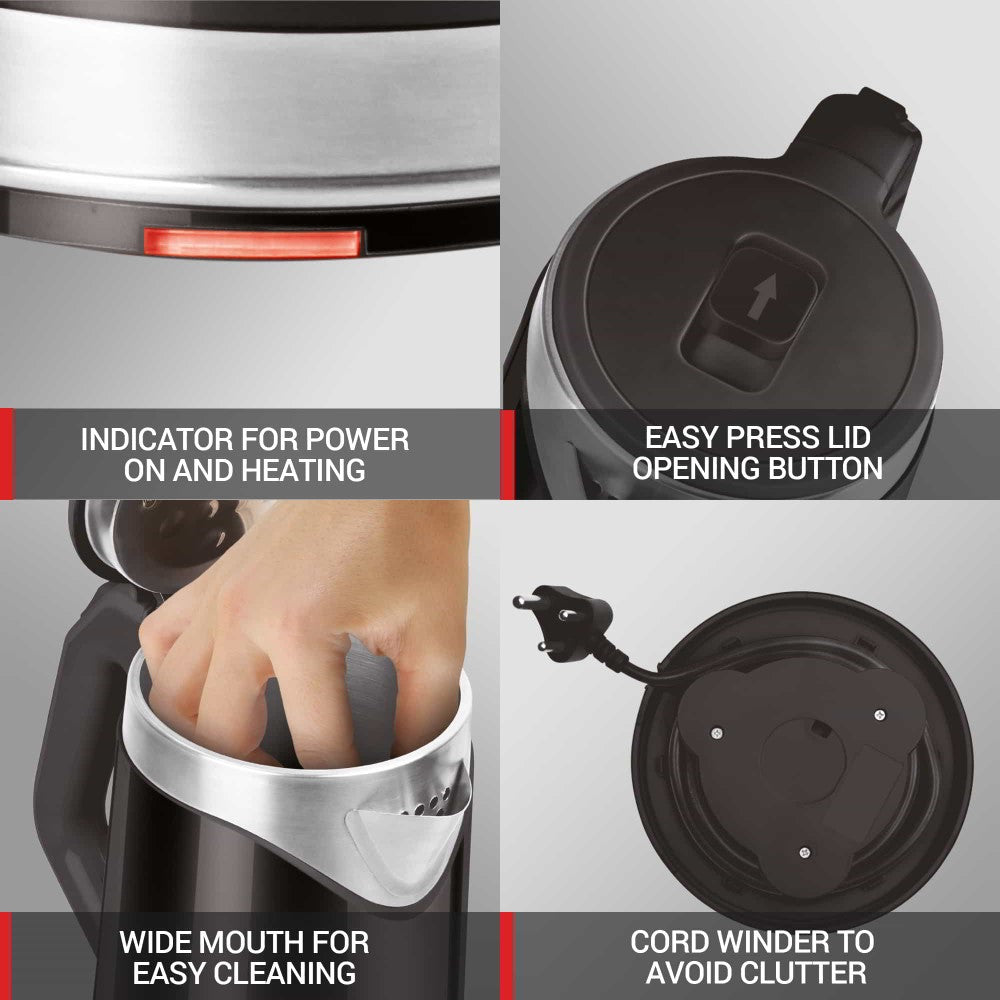 INDICATOR FOR POWER ON AND HEATING

EASY PRESS LID OPENING BUTTON

WIDE MOUTH FOR EASY CLEANING

CORD WINDER TO AVOID CLUTTER