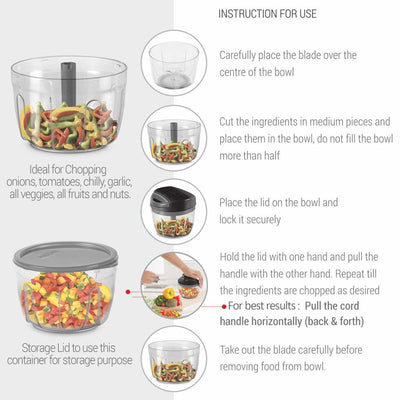 Ideal for Chopping onions, tomatoes, chilly, garlic, all veggies, all fruits and nuts.

Storage Lid to use this container for storage purpose

INSTRUCTION FOR USE

Carefully place the blade over the centre of the bowl

Cut the ingredients in medium pieces and place them in the bowl, do not fill the bowl more than half

Place the lid on the bowl and lock it securely

Hold the lid with one hand and pull the handle with the other hand. Repeat till the ingredients are chopped as desired

For best results : Pull the cord handle horizontally (back & forth)

Take out the blade carefully before removing food from bowl.