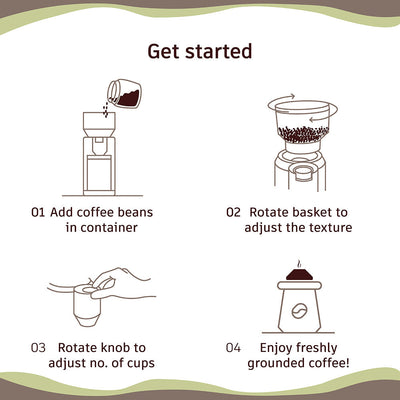 Get started

01 Add coffee beans in container

02 Rotate basket to adjust the texture

03 Rotate knob to adjust no. of cups

04 Enjoy freshly grounded coffee!