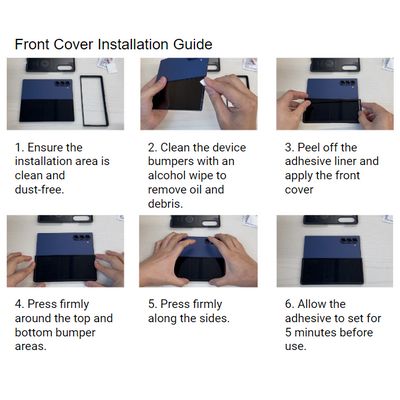 Front Cover Installation Guide

1. Ensure the installation area is clean and dust-free.

2. Clean the device bumpers with an alcohol wipe to remove oil and debris.

3. Peel off the adhesive liner and apply the front cover

4. Press firmly around the top and bottom bumper areas.

5. Press firmly along the sides.

6. Allow the adhesive to set for 5 minutes before use.