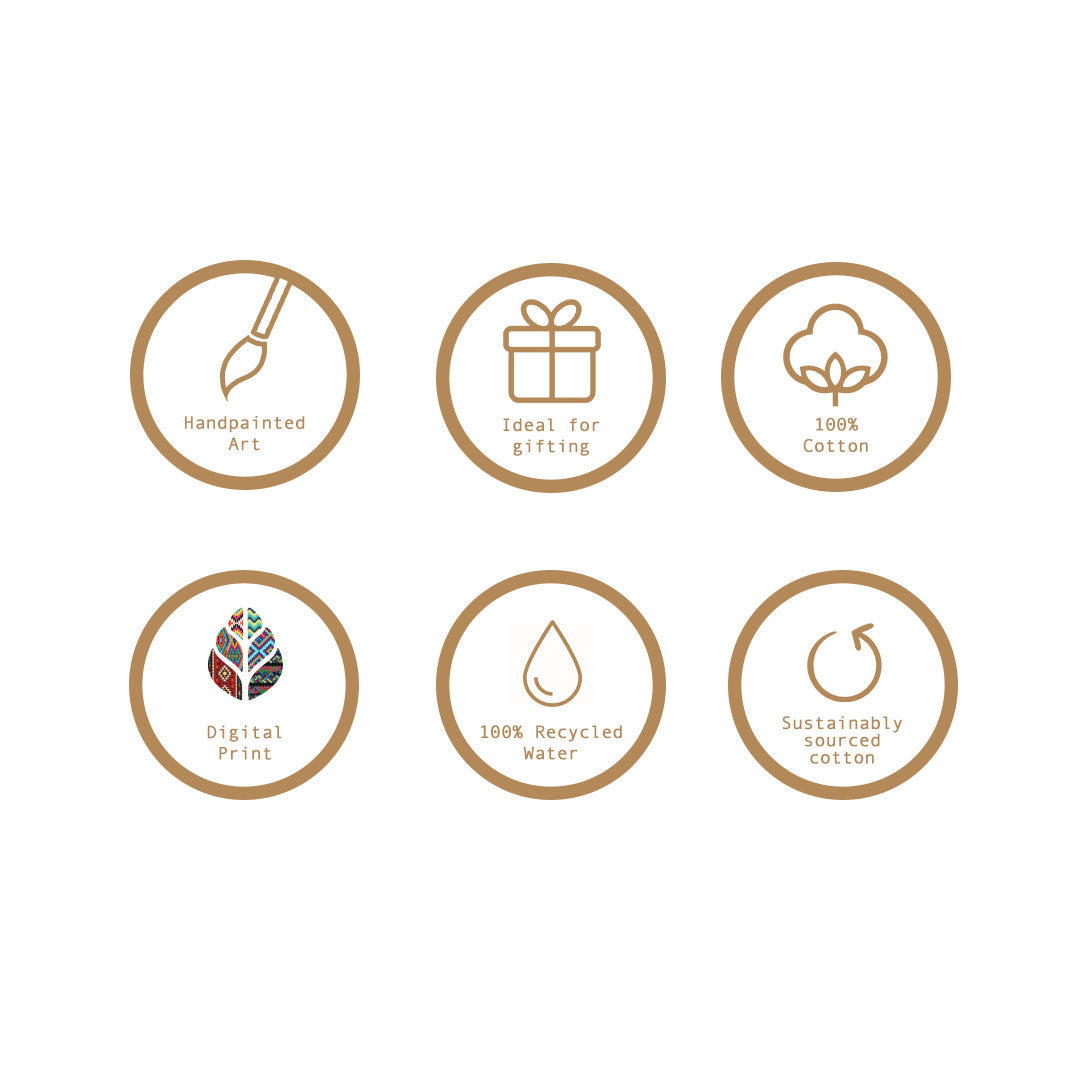 Handpainted Art

Ideal for gifting

100% Cotton

Digital Print

100% Recycled Water

Sustainably sourced cotton