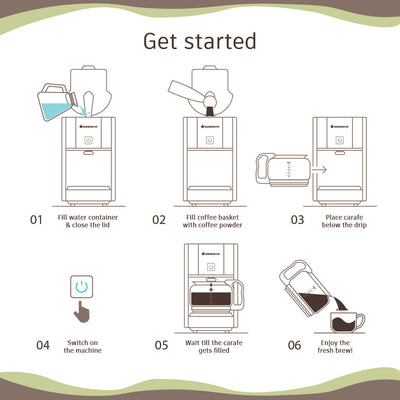 Get started

01 Fill water container & close the lid

02 Fill coffee basket with coffee powder

03 Place carafe below the drip

04 Switch on the machine

05 Wait till the carafe gets filled

06 Enjoy the fresh brew!