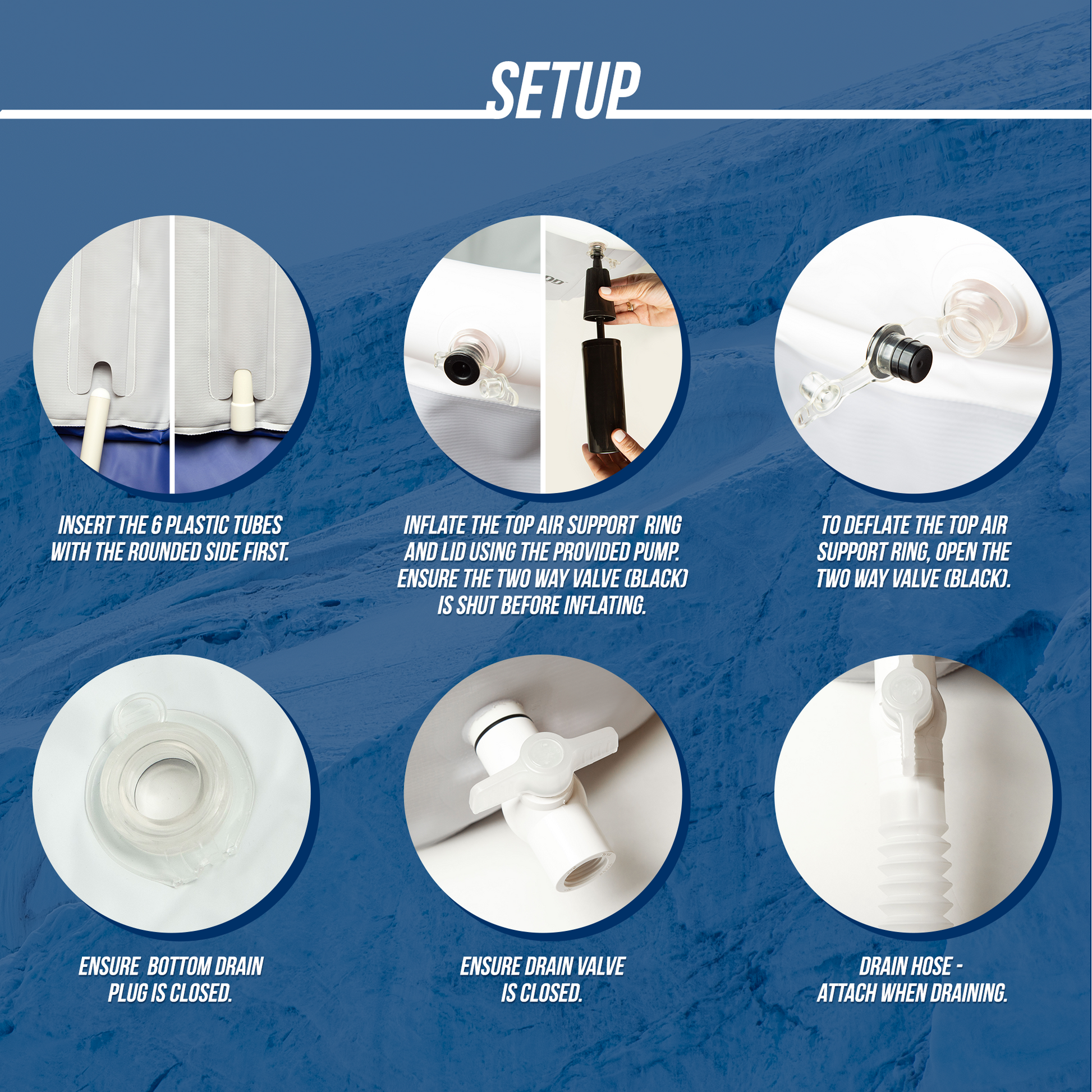 SETUP

INSERT THE 6 PLASTIC TUBES WITH THE ROUNDED SIDE FIRST.

INFLATE THE TOP AIR SUPPORT RING AND LID USING THE PROVIDED PUMP. ENSURE THE TWO WAY VALVE (BLACK) IS SHUT BEFORE INFLATING.

TO DEFLATE THE TOP AIR SUPPORT RING, OPEN THE TWO WAY VALVE (BLACK).

ENSURE BOTTOM DRAIN PLUG IS CLOSED.

ENSURE DRAIN VALVE IS CLOSED.

DRAIN HOSE - ATTACH WHEN DRAINING.